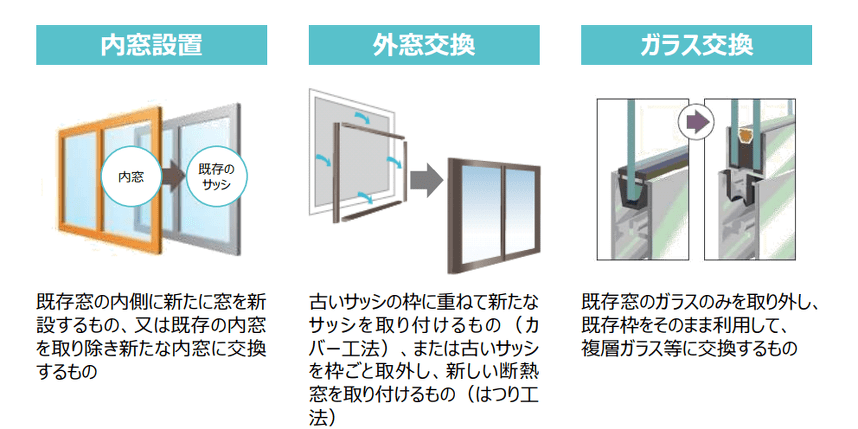 内窓設置

内窓

既存のサッシ

既存窓の内側に新たに窓を新設するもの、又は既存の内窓を取り除き新たな内窓に交換するもの

外窓交換

古いサッシの枠に重ねて新たなサッシを取り付けるもの（カバー工法）、または古いサッシを枠ごと取外し、新しい断熱窓を取り付けるもの（はつり工法）

ガラス交換

既存窓のガラスのみを取り外し、既存枠をそのまま利用して、複層ガラス等に交換するもの